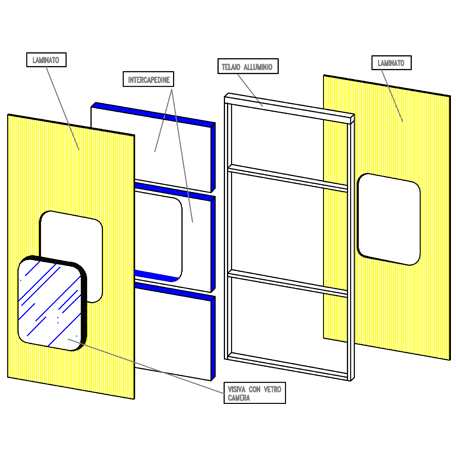 LAMINATO

INTERCAPEDINE

TELAIO ALLUMINIO

LAMINATO

VISIVA CON VETRO CAMERA