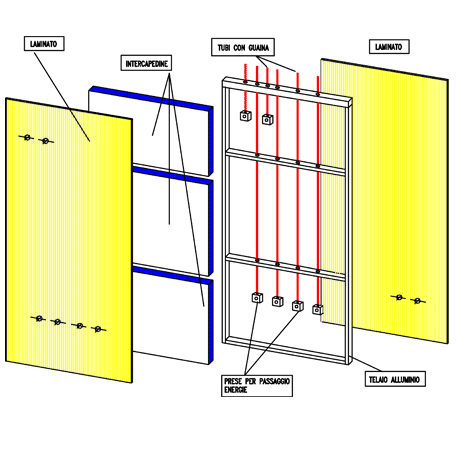 LAMINATO

INTERCAPEDINE

TUBI CON GUAINA

LAMINATO

PRESE PER PASSAGGIO ENERGIE

TELAIO ALLUMINIO